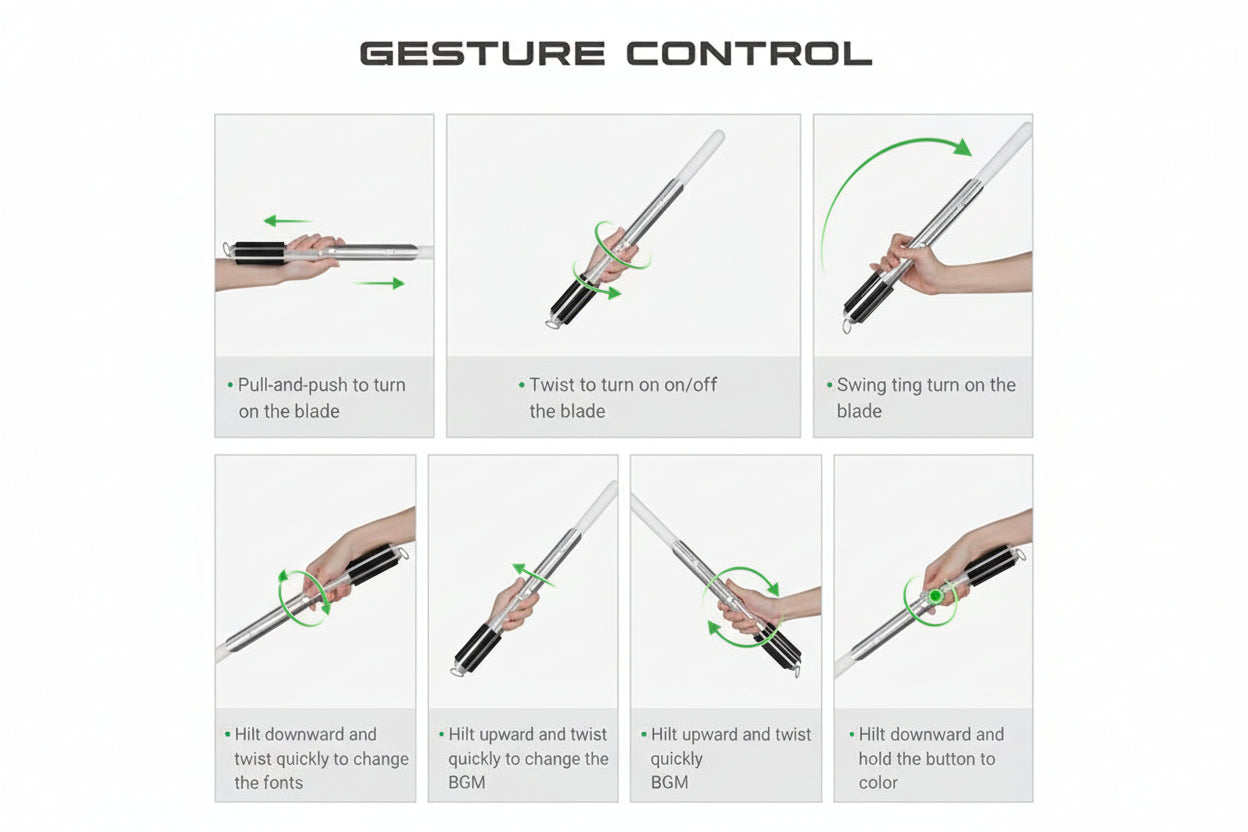 GESTURE CONTROL

• Pull-and-push to turn on the blade

• Twist to turn on on/off the blade

• Swing ting turn on the blade

• Hilt downward and twist quickly to change the fonts

• Hilt upward and twist quickly to change the BGM

• Hilt upward and twist quickly BGM

• Hilt downward and hold the button to color